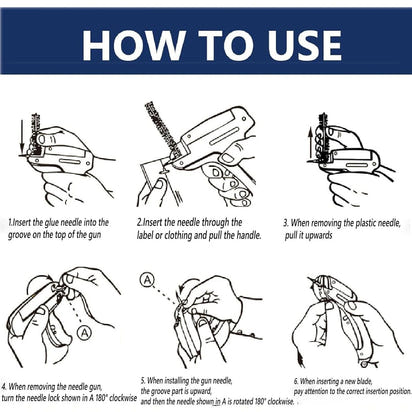 HOW TO USE

1.Insert the glue needle into the groove on the top of the gun

2.Insert the needle through the label or clothing and pull the handle.

3. When removing the plastic needle, pull it upwards

A

4. When removing the needle gun, turn the needle lock shown in A 180° clockwise

A

5. When installing the gun needle, the groove part is upward, and then the needle shown in A is rotated 180° clockwise.

6. When inserting a new blade, pay attention to the correct insertion position.